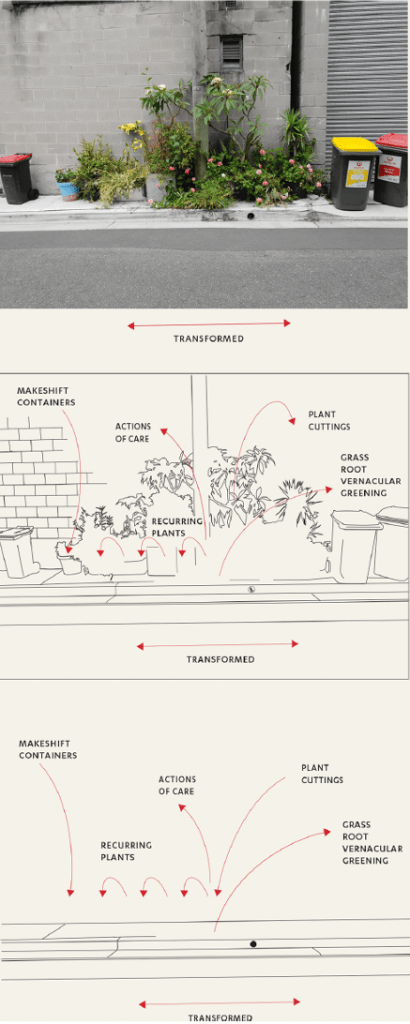 TRANSFORMED

MAKESHIFT CONTAINERS

ACTIONS OF CARE

PLANT CUTTINGS

GRASS ROOT VERNACULAR GREENING

RECURRING PLANTS

TRANSFORMED

MAKESHIFT CONTAINERS

ACTIONS OF CARE

PLANT CUTTINGS

GRASS ROOT VERNACULAR GREENING

RECURRING PLANTS

TRANSFORMED