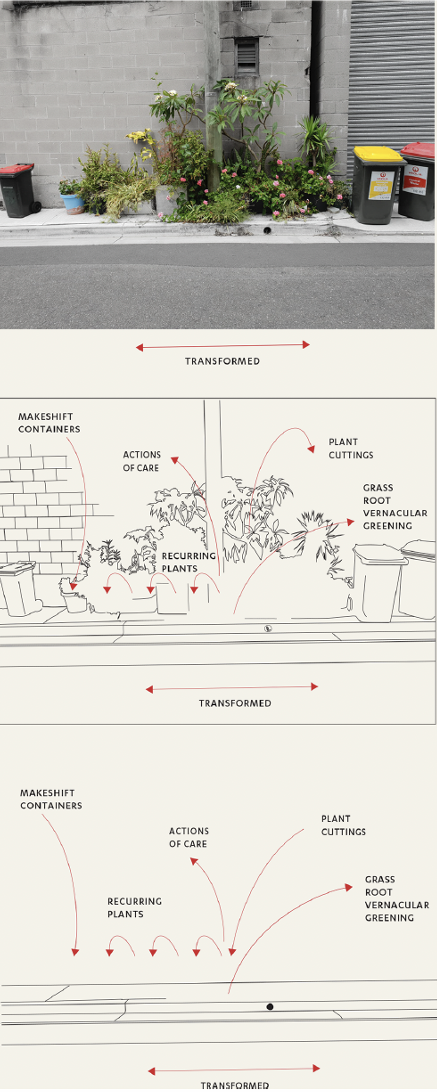 TRANSFORMED

MAKESHIFT CONTAINERS

ACTIONS OF CARE

PLANT CUTTINGS

GRASS ROOT VERNACULAR GREENING

RECURRING PLANTS

TRANSFORMED

MAKESHIFT CONTAINERS

ACTIONS OF CARE

PLANT CUTTINGS

GRASS ROOT VERNACULAR GREENING

RECURRING PLANTS

TRANSFORMED